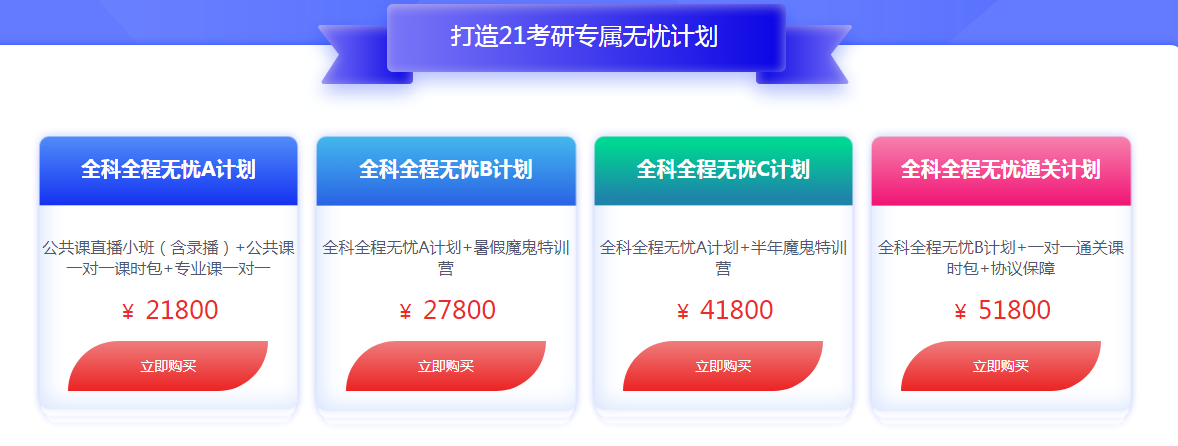 打造21考研专属无忧计划

全科全程无忧A计划

公共课直播小班（含录播）+公共课一对一课时包+专业课一对一

¥ 21800

立即购买

全科全程无忧B计划

全科全程无忧A计划+暑假魔鬼特训营

¥ 27800

立即购买

全科全程无忧C计划

全科全程无忧A计划+半年魔鬼特训营

¥ 41800

立即购买

全科全程无忧通关计划

全科全程无忧B计划+一对一通关课时包+协议保障

¥ 51800

立即购买