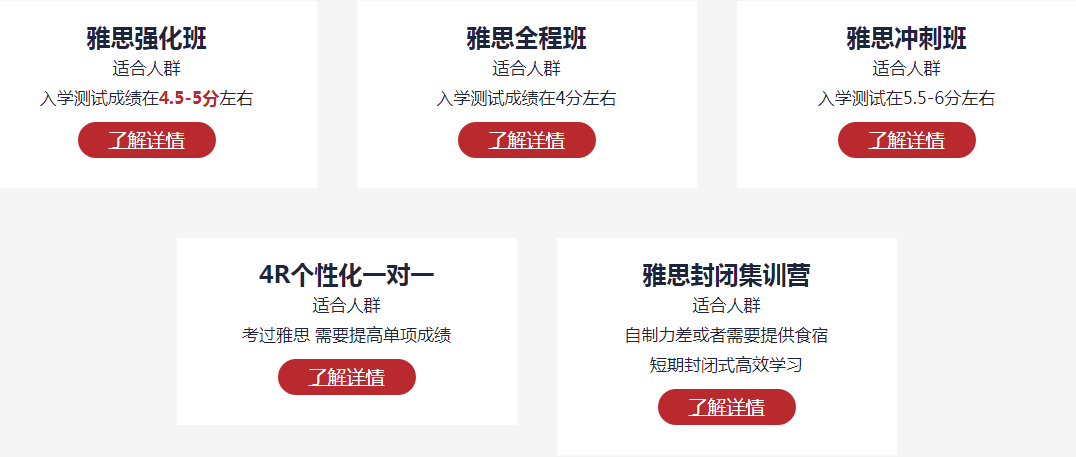 雅思强化班
适合人群
入学测试成绩在4.5-5分左右
了解详情

雅思全程班
适合人群
入学测试成绩在4分左右
了解详情

雅思冲刺班
适合人群
入学测试在5.5-6分左右
了解详情

4R个性化一对一
适合人群
考过雅思 需要提高单项成绩
了解详情

雅思封闭集训营
适合人群
自制力差或者需要提供食宿
短期封闭式高效学习
了解详情